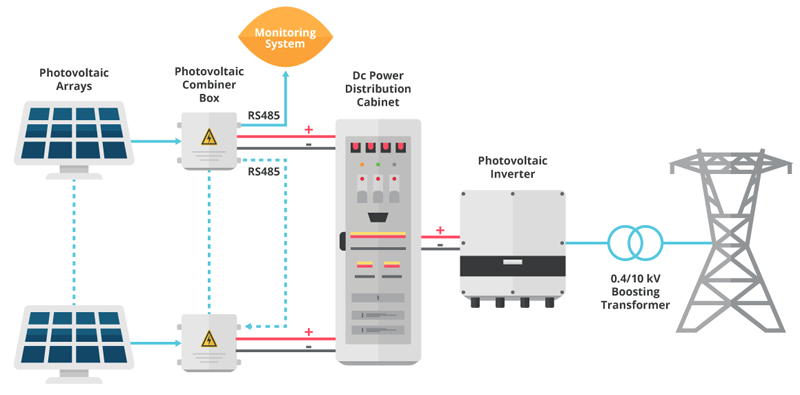 Monitoring System

Photovoltaic Arrays

Photovoltaic Combiner Box

RS485

+

-

RS485

Dc Power Distribution Cabinet

Photovoltaic Inverter

+

-

0.4/10 kV Boosting Transformer

+

-